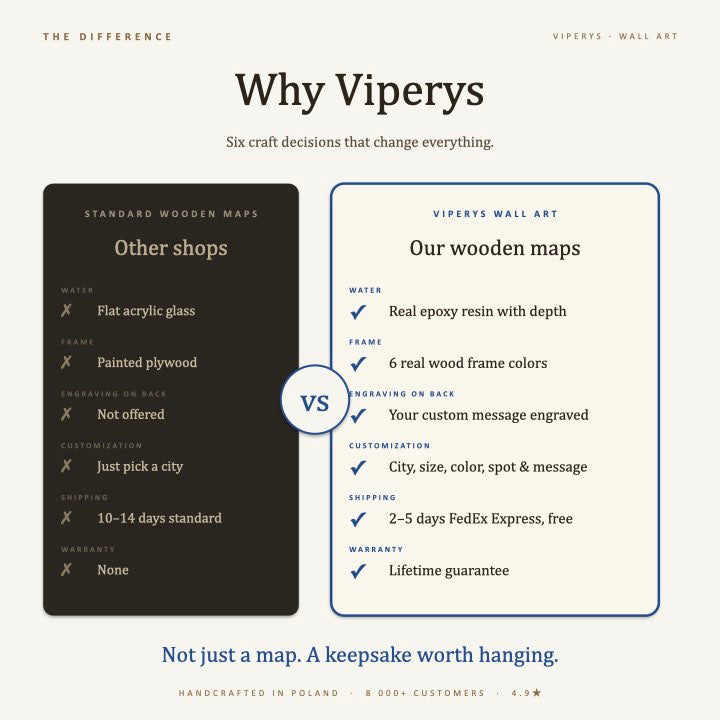 THE DIFFERENCE

VIPERYS · WALL ART

Why Viperys

Six craft decisions that change everything.

STANDARD WOODEN MAPS

Other shops

WATER

✗ Flat acrylic glass

FRAME

✗ Painted plywood

ENGRAVING ON BACK

✗ Not offered

CUSTOMIZATION

✗ Just pick a city

SHIPPING

✗ 10–14 days standard

WARRANTY

✗ None

VS

VIPERYS WALL ART

Our wooden maps

WATER

✓ Real epoxy resin with depth

FRAME

✓ 6 real wood frame colors

ENGRAVING ON BACK

✓ Your custom message engraved

CUSTOMIZATION

✓ City, size, color, spot & message

SHIPPING

✓ 2–5 days FedEx Express, free

WARRANTY

✓ Lifetime guarantee

Not just a map. A keepsake worth hanging.

HANDCRAFTED IN POLAND · 8 000+ CUSTOMERS · 4.9★